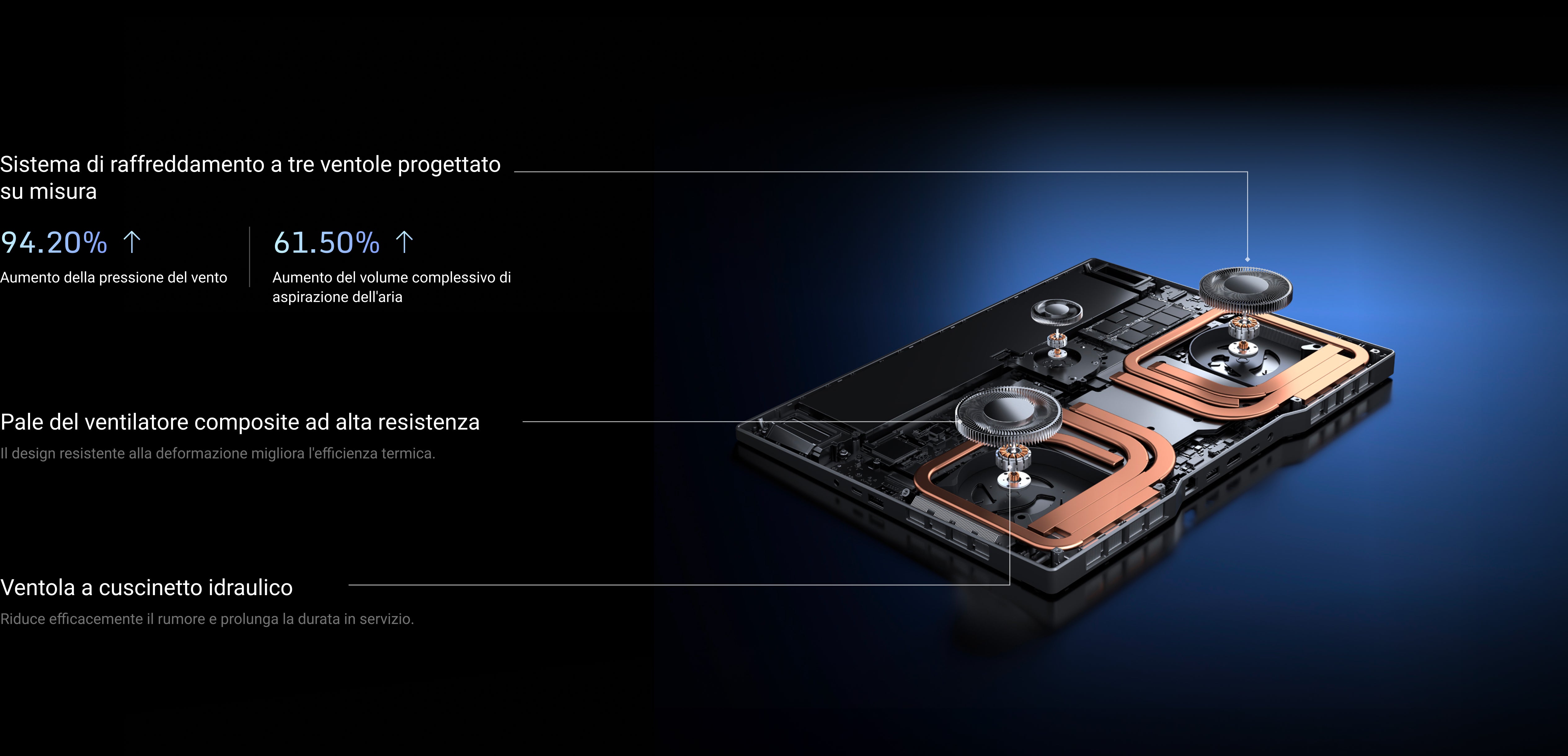 Sistema di raffreddamento a tre ventole progettato su misura

94.20% ↑
Aumento della pressione del vento

61.50% ↑
Aumento del volume complessivo di aspirazione dell'aria

Pale del ventilatore composite ad alta resistenza
Il design resistente alla deformazione migliora l'efficienza termica.

Ventola a cuscinetto idraulico
Riduce efficacemente il rumore e prolunga la durata in servizio.