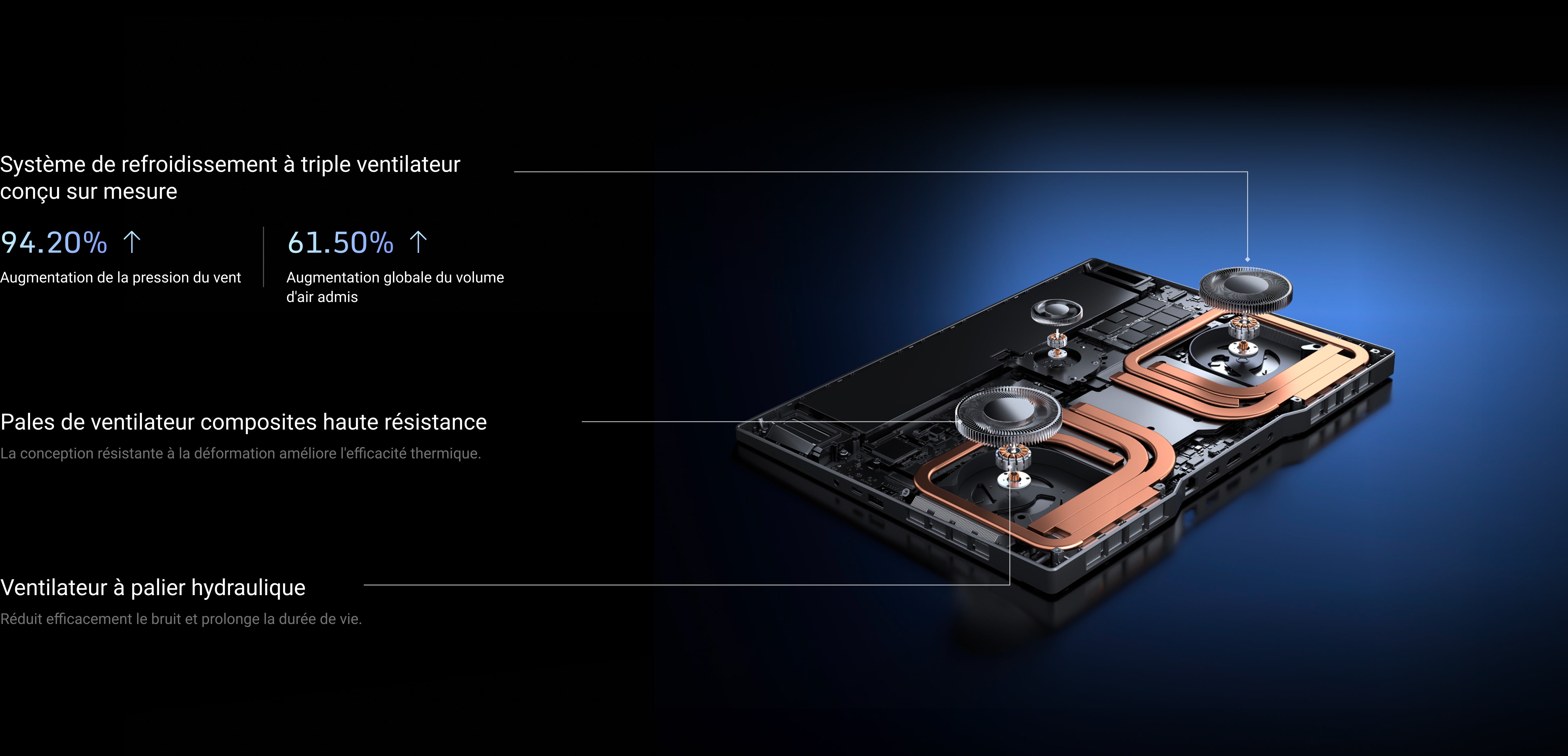 Système de refroidissement à triple ventilateur conçu sur mesure

94.20% ↑
Augmentation de la pression du vent

61.50% ↑
Augmentation globale du volume d'air admis

Pales de ventilateur composites haute résistance
La conception résistante à la déformation améliore l'efficacité thermique.

Ventilateur à palier hydraulique
Réduit efficacement le bruit et prolonge la durée de vie.