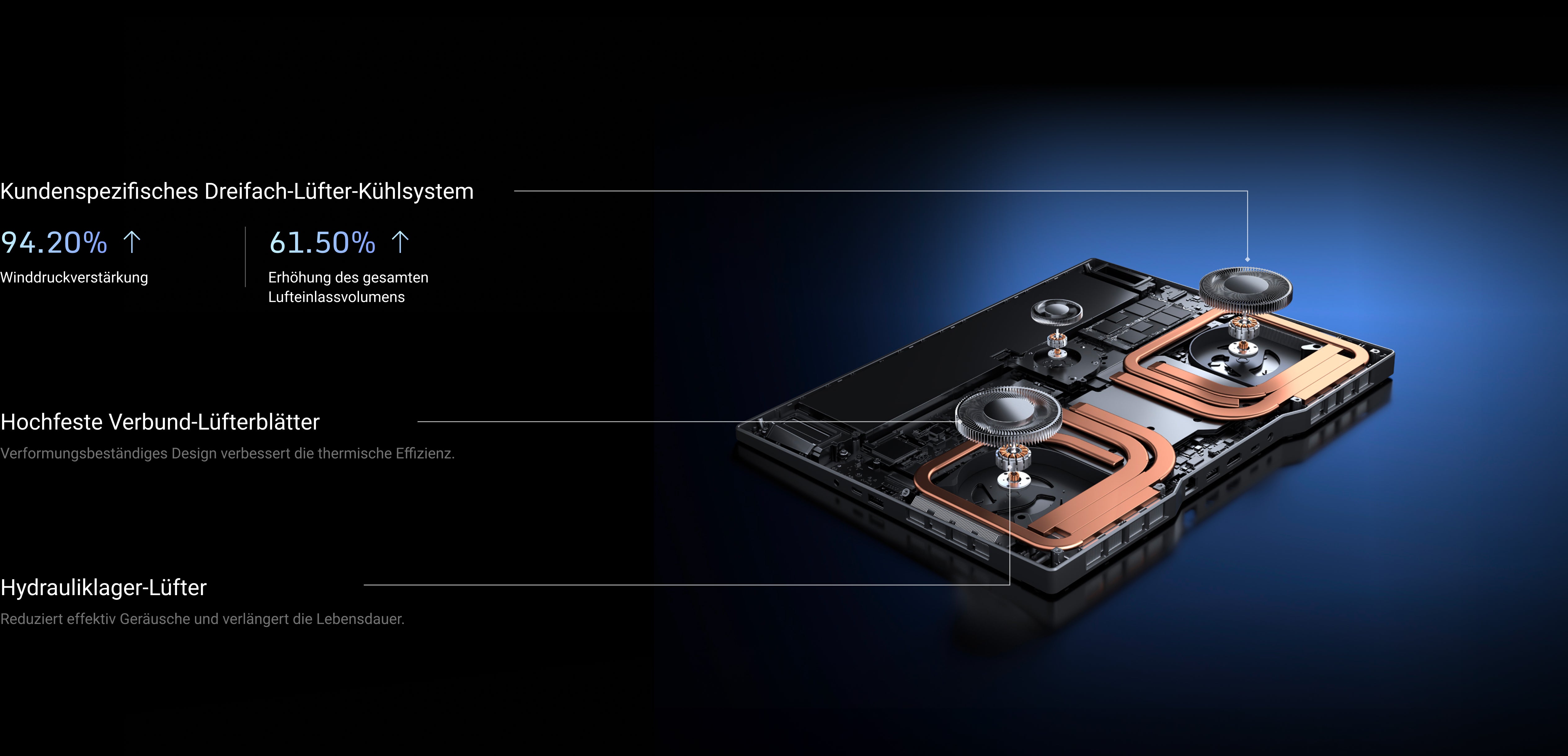 Kundenspezifisches Dreifach-Lüfter-Kühlsystem

94.20% ↑
Winddruckverstärkung

61.50% ↑
Erhöhung des gesamten Lufteinlassvolumens

Hochfeste Verbund-Lüfterblätter

Verformungsbeständiges Design verbessert die thermische Effizienz.

Hydrauliklager-Lüfter

Reduziert effektiv Geräusche und verlängert die Lebensdauer.