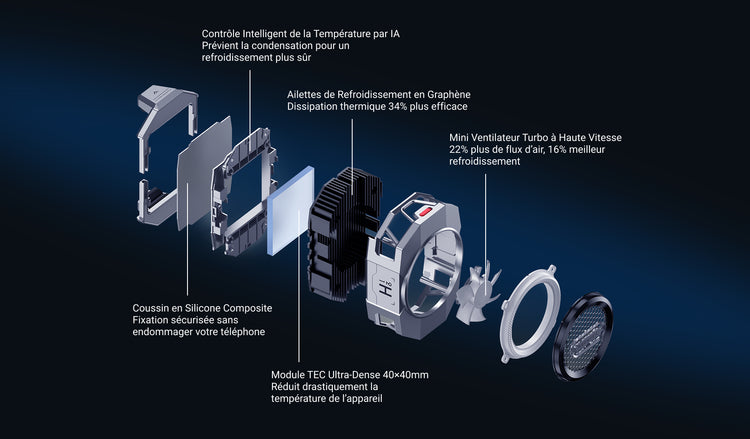 Contrôle Intelligent de la Température par IA
Prévient la condensation pour un refroidissement plus sûr

Ailettes de Refroidissement en Graphène
Dissipation thermique 34% plus efficace

Mini Ventilateur Turbo à Haute Vitesse
22% plus de flux d'air, 16% meilleur refroidissement

Hi

Coussin en Silicone Composite
Fixation sécurisée sans endommager votre téléphone

Module TEC Ultra-Dense 40×40mm
Réduit drastiquement la température de l'appareil