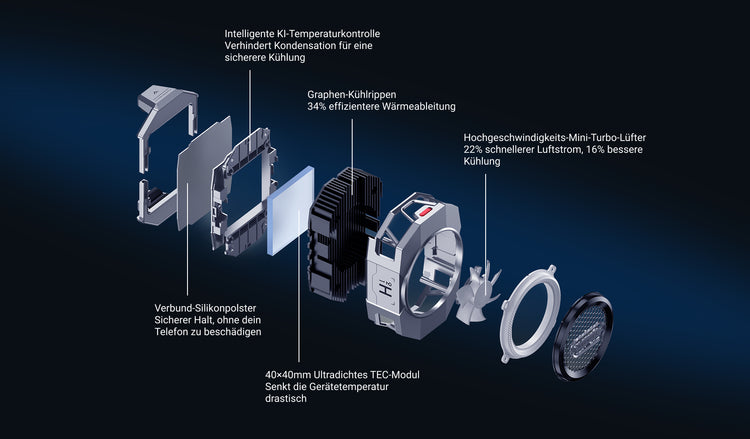 Intelligente KI-Temperaturkontrolle
Verhindert Kondensation für eine sicherere Kühlung

Graphen-Kühlrippen
34% effizientere Wärmeableitung

Hochgeschwindigkeits-Mini-Turbo-Lüfter
22% schnellerer Luftstrom, 16% bessere Kühlung

Verbund-Silikonpolster
Sicherer Halt, ohne dein Telefon zu beschädigen

40×40mm Ultradichtes TEC-Modul
Senkt die Gerätetemperatur drastisch

Hi